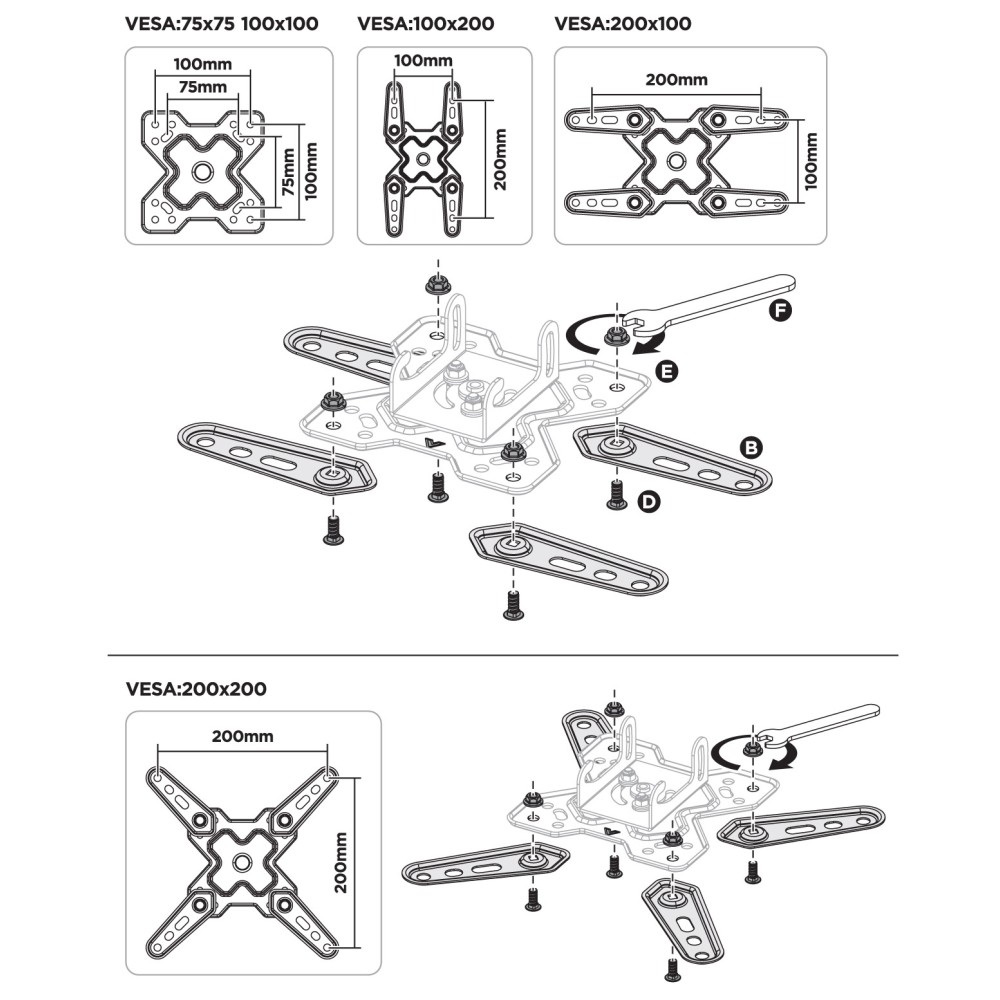 VESA:75x75 100x100

100mm
75mm
75mm
100mm

VESA:100x200

100mm
200mm

VESA:200x100

200mm
100mm

F
E
B
D

VESA:200x200

200mm
200mm