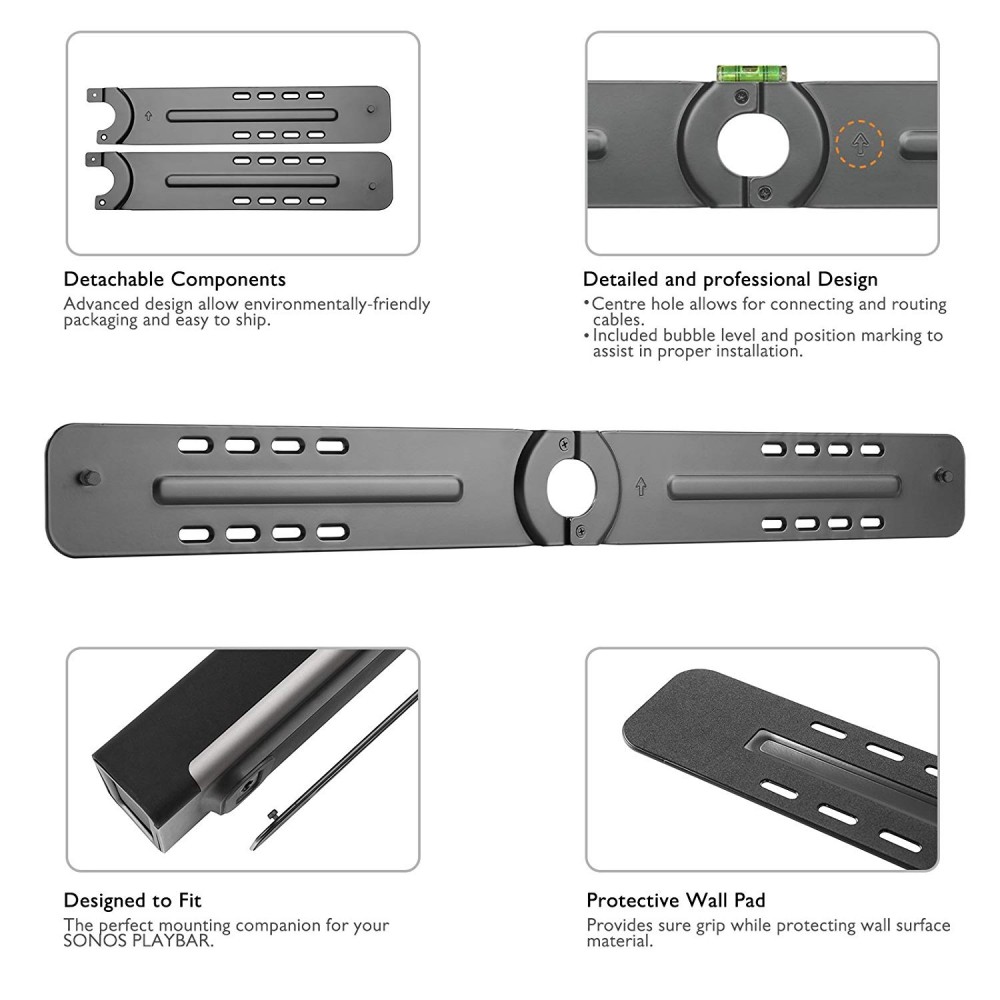 Detachable Components
Advanced design allow environmentally-friendly packaging and easy to ship.

Detailed and professional Design
•Centre hole allows for connecting and routing cables.
•Included bubble level and position marking to assist in proper installation.

Designed to Fit
The perfect mounting companion for your SONOS PLAYBAR.

Protective Wall Pad
Provides sure grip while protecting wall surface material.