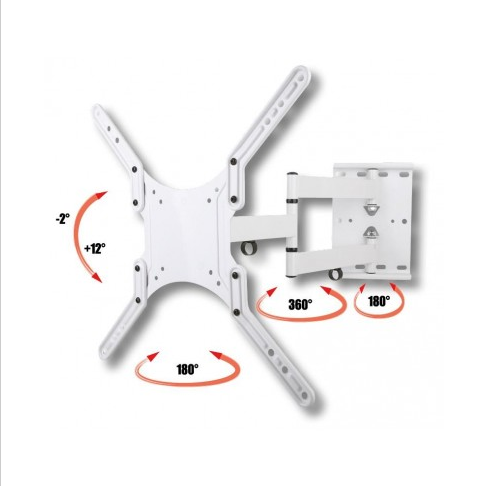 -2°
+12°
360°
180°
180°