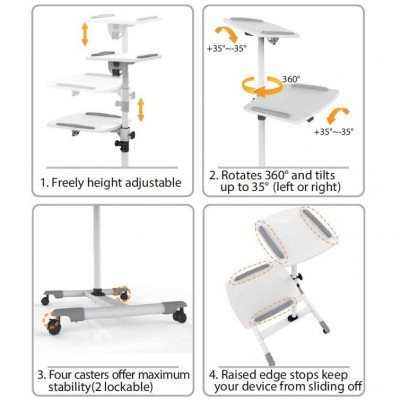 1. Freely height adjustable

+35°~-35°

360°

+35°~-35°

2. Rotates 360° and tilts up to 35° (left or right)

3. Four casters offer maximum stability(2 lockable)

4. Raised edge stops keep your device from sliding off